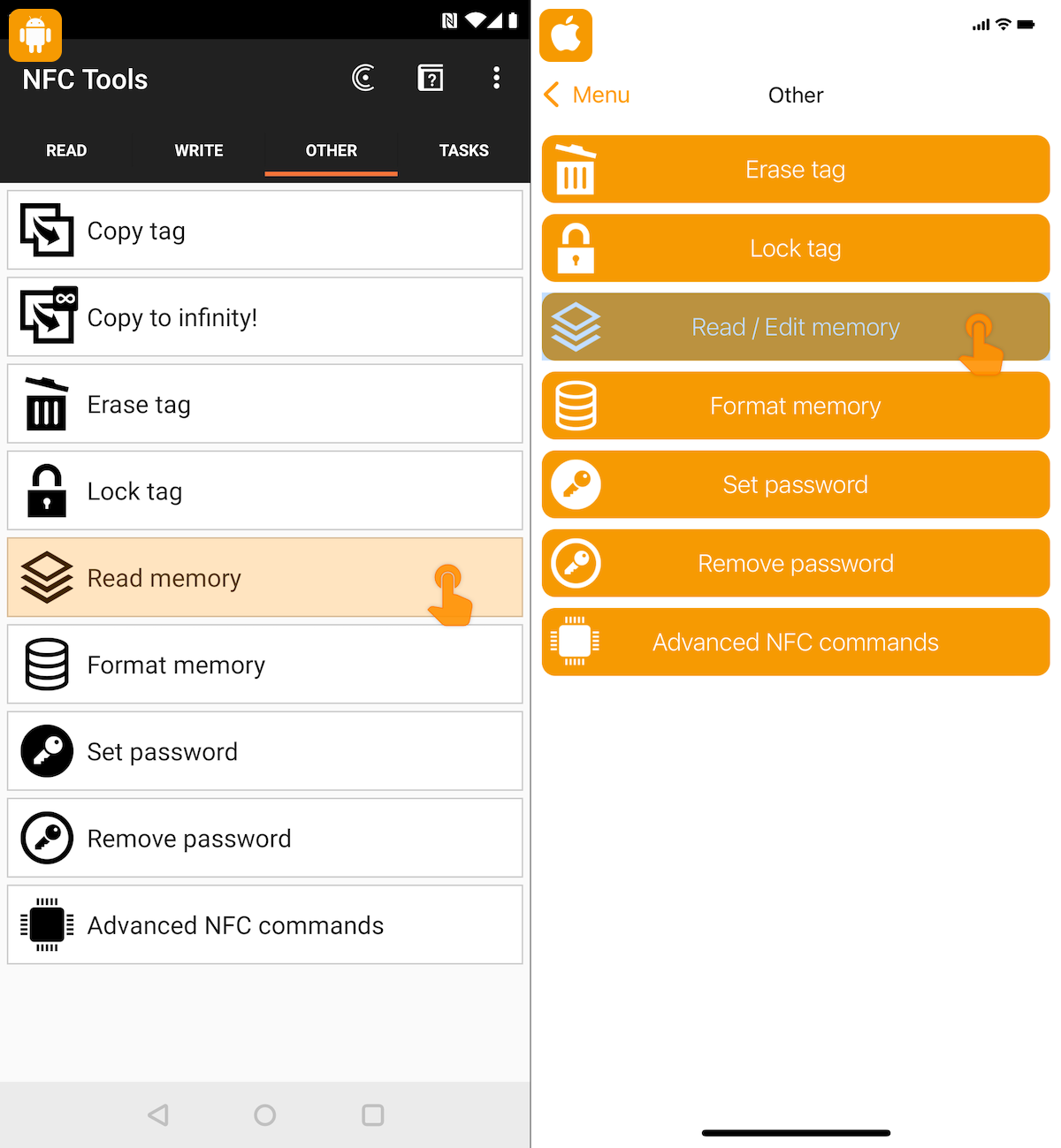 NFC Tools

READ
WRITE
OTHER
TASKS

Copy tag

Copy to infinity!

Erase tag

Lock tag

Read memory

Format memory

Set password

Remove password

Advanced NFC commands

Menu
Other

Erase tag

Lock tag

Read / Edit memory

Format memory

Set password

Remove password

Advanced NFC commands