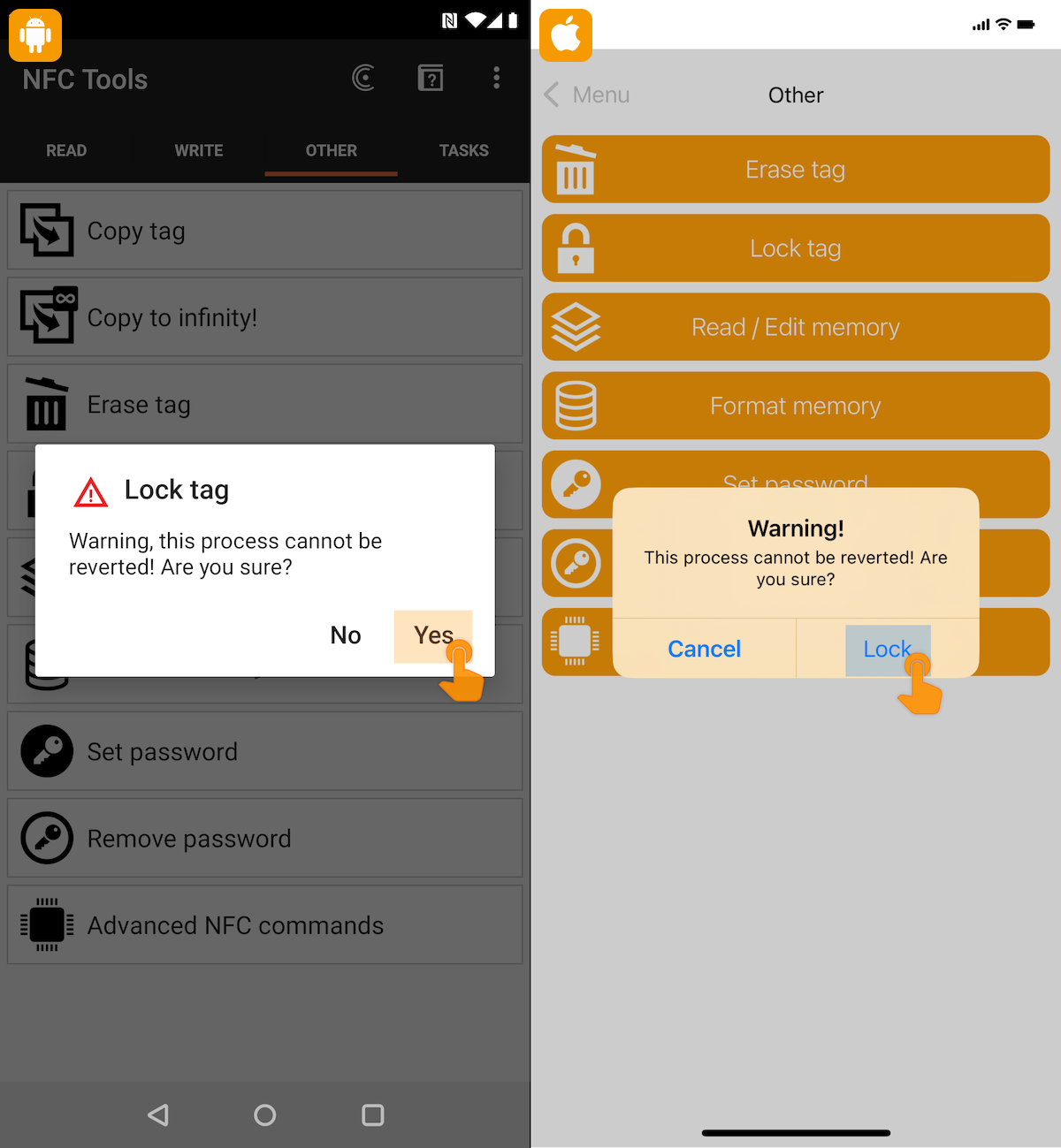 NFC Tools

READ WRITE OTHER TASKS

Copy tag

Copy to infinity!

Erase tag

Lock tag

Warning, this process cannot be reverted! Are you sure?

No Yes

Set password

Remove password

Advanced NFC commands

Menu Other

Erase tag

Lock tag

Read / Edit memory

Format memory

Set password

Warning!

This process cannot be reverted! Are you sure?

Cancel Lock