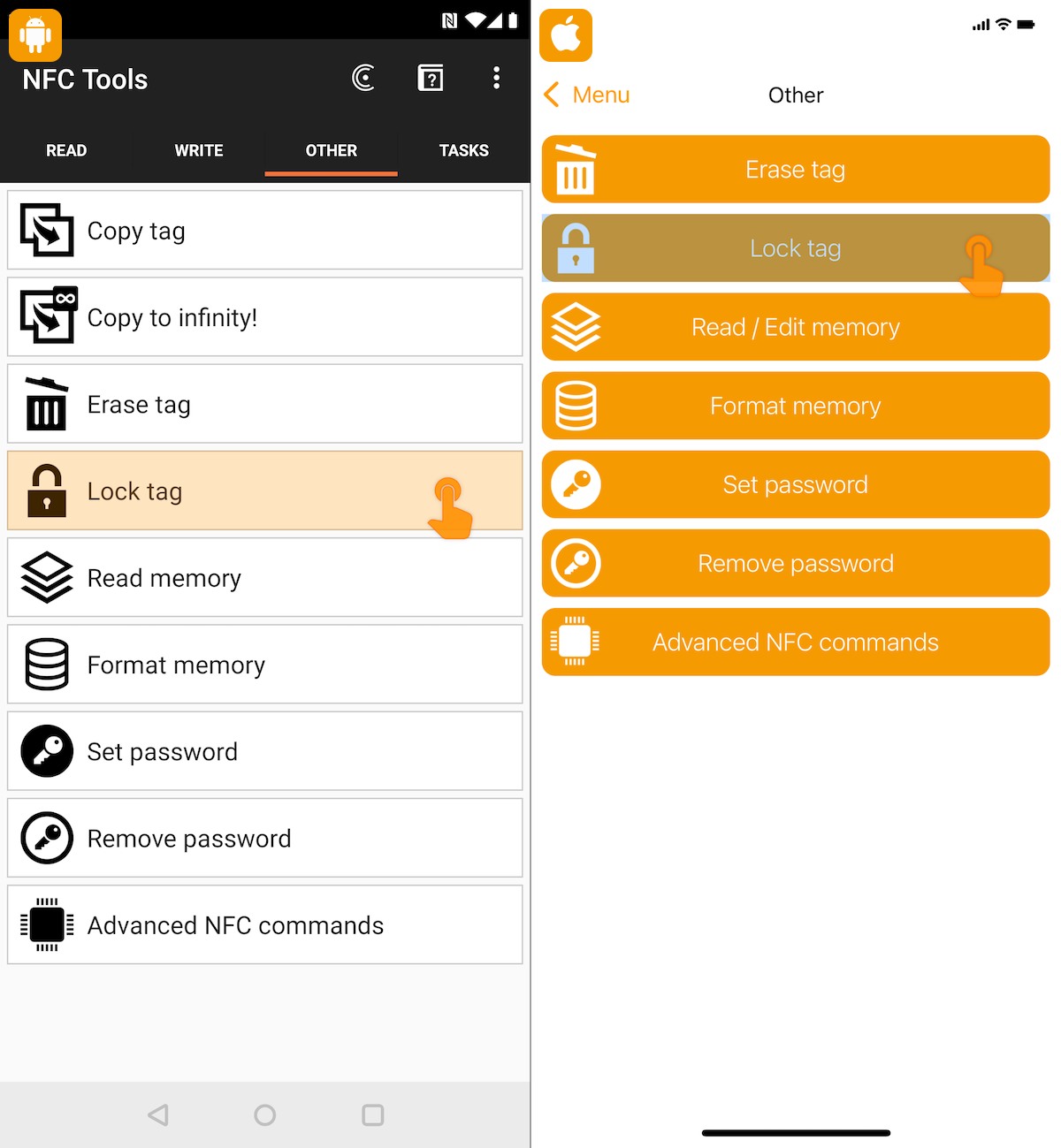 NFC Tools

READ
WRITE
OTHER
TASKS

Copy tag

Copy to infinity!

Erase tag

Lock tag

Read memory

Format memory

Set password

Remove password

Advanced NFC commands

Menu
Other

Erase tag

Lock tag

Read / Edit memory

Format memory

Set password

Remove password

Advanced NFC commands