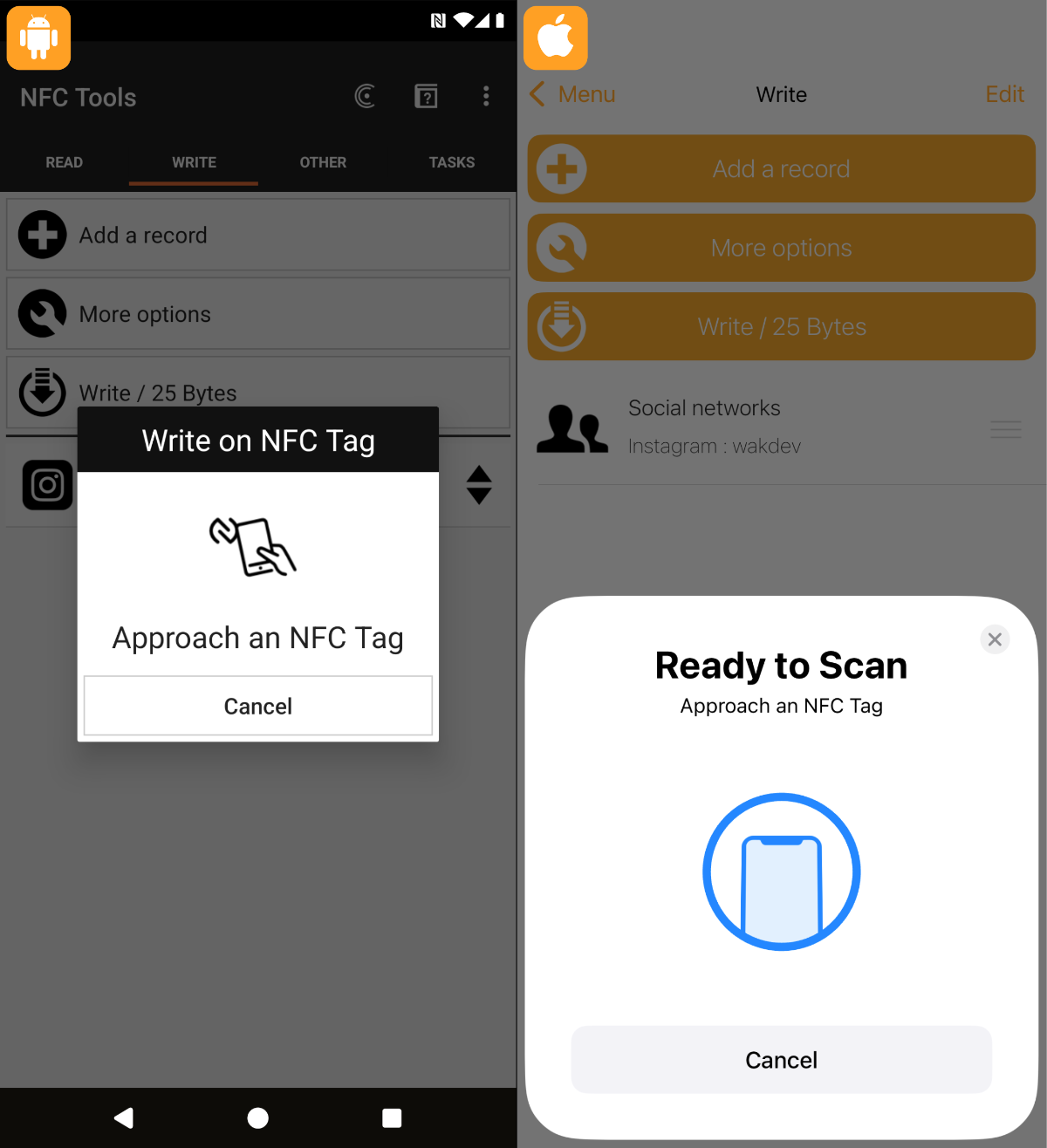 NFC Tools

READ
WRITE
OTHER
TASKS

Add a record

More options

Write / 25 Bytes

Write on NFC Tag

Approach an NFC Tag

Cancel

Menu
Write
Edit

Add a record

More options

Write / 25 Bytes

Social networks
Instagram : wakdev

Ready to Scan
Approach an NFC Tag

Cancel